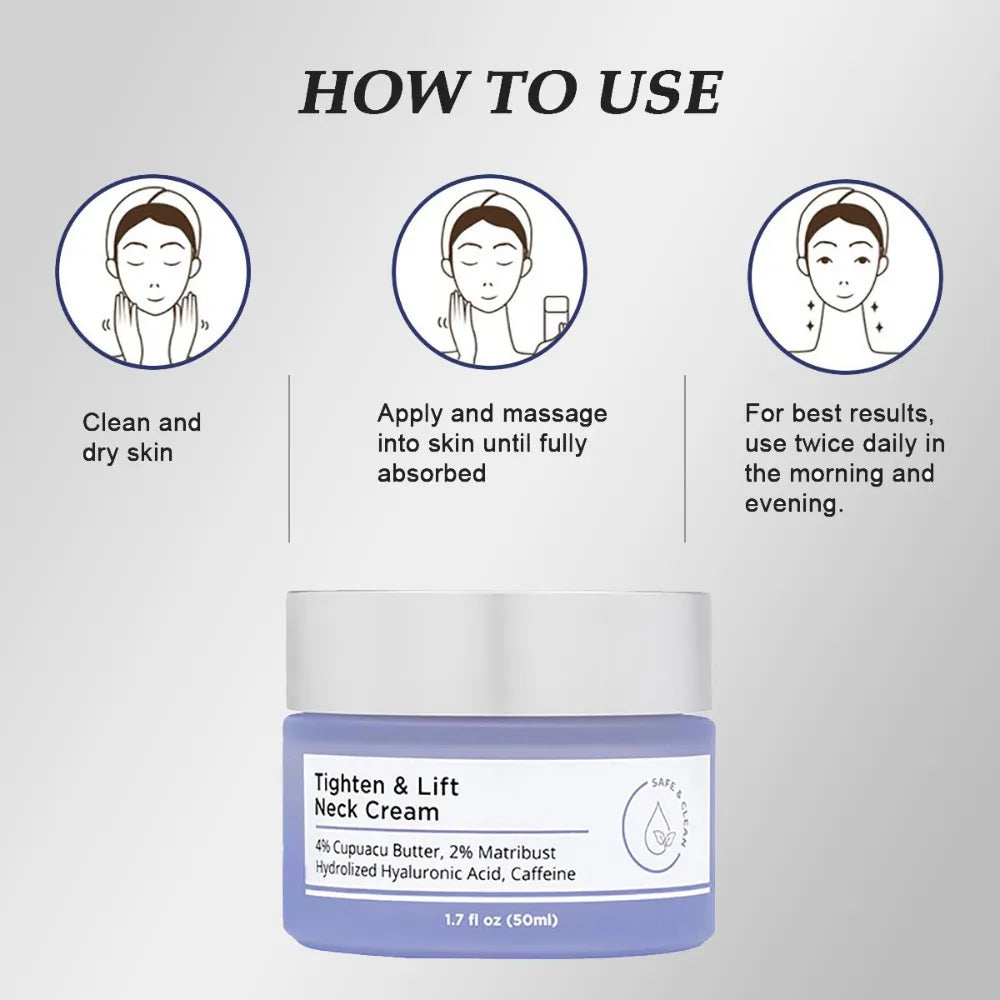 HOW TO USE

Clean and dry skin

Apply and massage into skin until fully absorbed

For best results, use twice daily in the morning and evening.

Tighten & Lift
Neck Cream

SAFE & CLEAN

4% Cupuacu Butter, 2% Matribust
Hydrolized Hyaluronic Acid, Caffeine

1.7 fl oz (50ml)